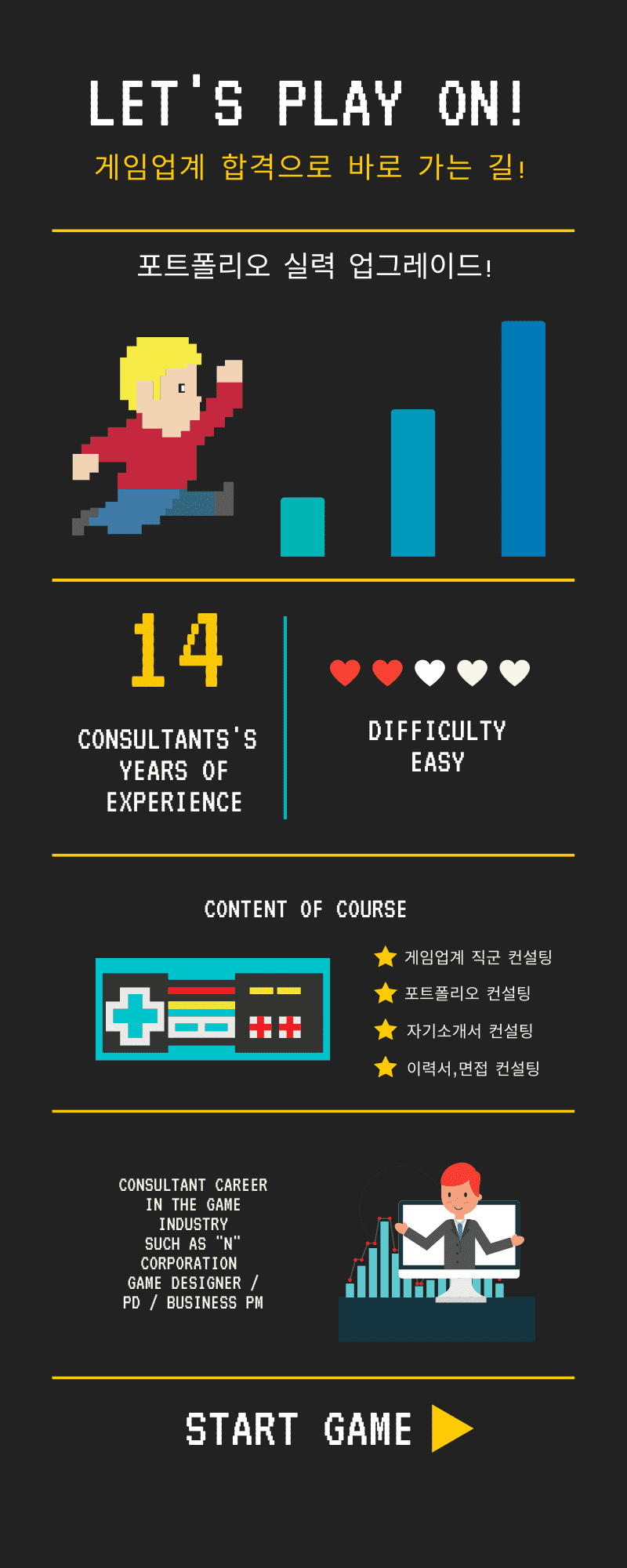 LET'S PLAY ON!

게임업계 합격으로 바로 가는 길!

포트폴리오 실력 업그레이드!

14

CONSULTANTS'S YEARS OF EXPERIENCE

DIFFICULTY EASY

CONTENT OF COURSE

게임업계 직군 컨설팅

포트폴리오 컨설팅

자기소개서 컨설팅

이력서,면접 컨설팅

CONSULTANT CAREER IN THE GAME INDUSTRY SUCH AS "N" CORPORATION GAME DESIGNER / PD / BUSINESS PM

START GAME